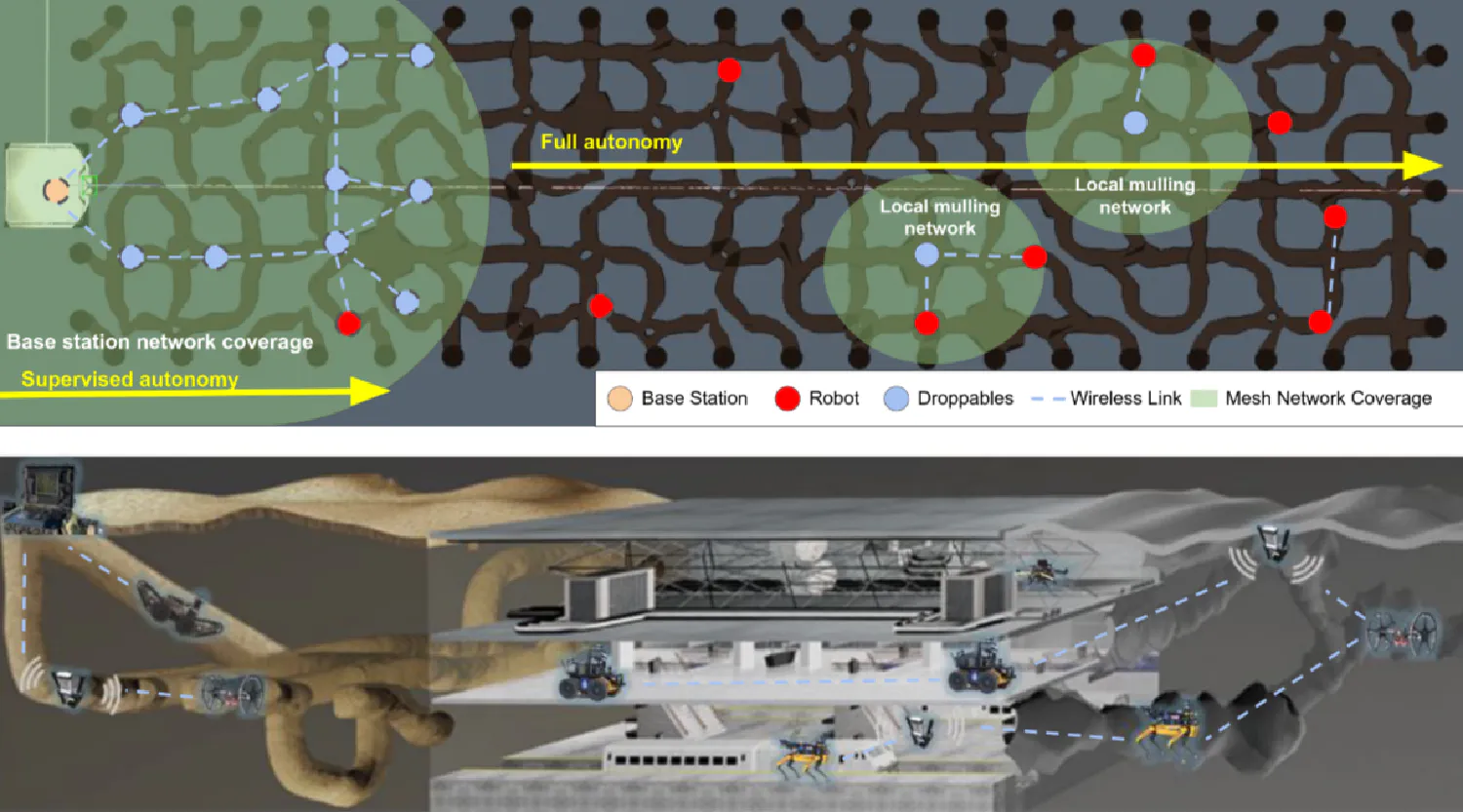 Full autonomy

Local mulling network

Local mulling network

Base station network coverage

Supervised autonomy

Base Station Robot Droppables Wireless Link Mesh Network Coverage